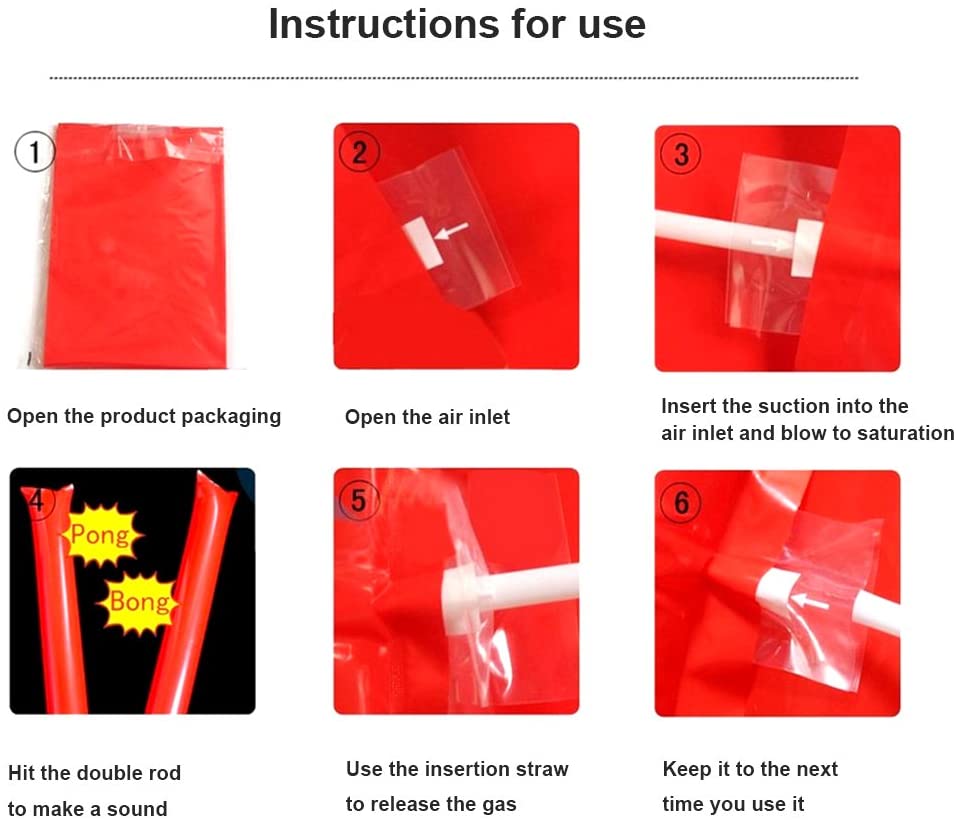 Instructions for use

1

Open the product packaging

2

Open the air inlet

3

Insert the suction into the air inlet and blow to saturation

4

Pong

Bong

Hit the double rod to make a sound

5

Use the insertion straw to release the gas

6

Keep it to the next time you use it